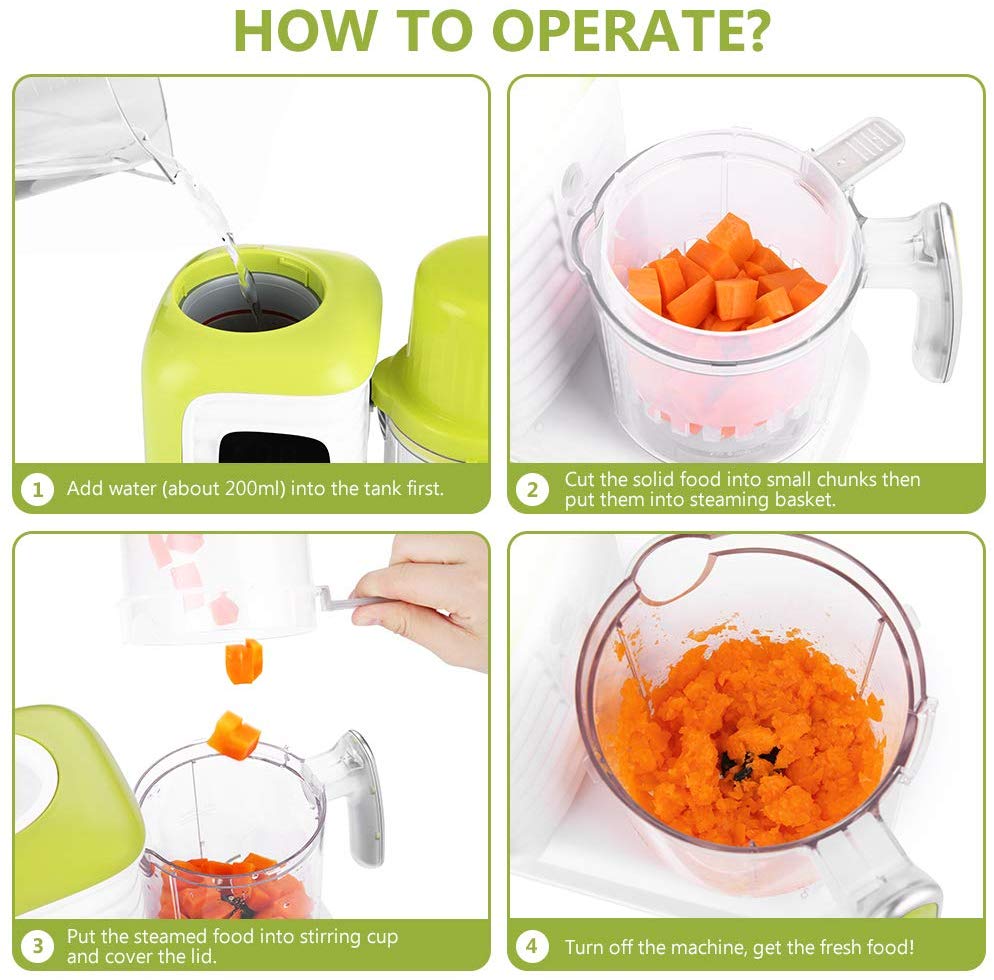 HOW TO OPERATE?

1 Add water (about 200ml) into the tank first.

2 Cut the solid food into small chunks then put them into steaming basket.

3 Put the steamed food into stirring cup and cover the lid.

4 Turn off the machine, get the fresh food!