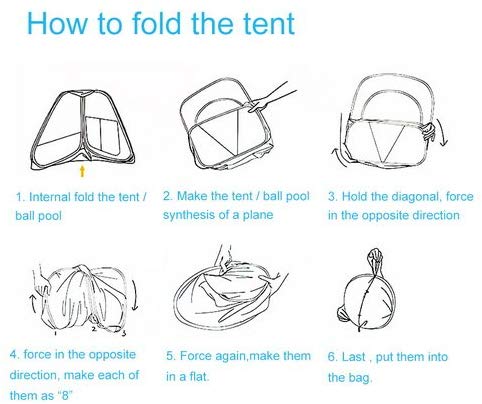 How to fold the tent

1. Internal fold the tent / ball pool

2. Make the tent / ball pool synthesis of a plane

3. Hold the diagonal, force in the opposite direction

1 2 3

4. force in the opposite direction, make each of them as "8"

5. Force again,make them in a flat.

6. Last , put them into the bag.